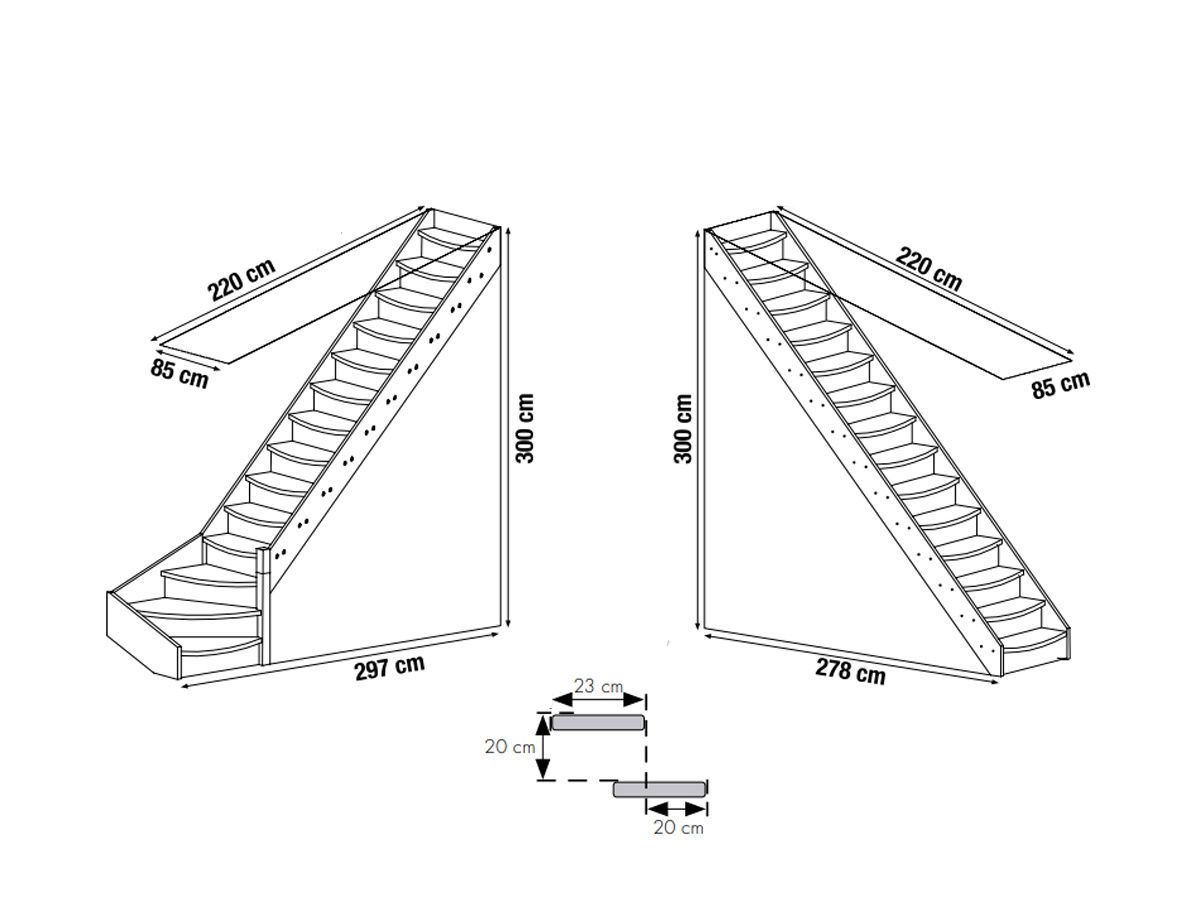 220 cm
85 cm
300 cm
297 cm
220 cm
85 cm
300 cm
278 cm
23 cm
20 cm
20 cm